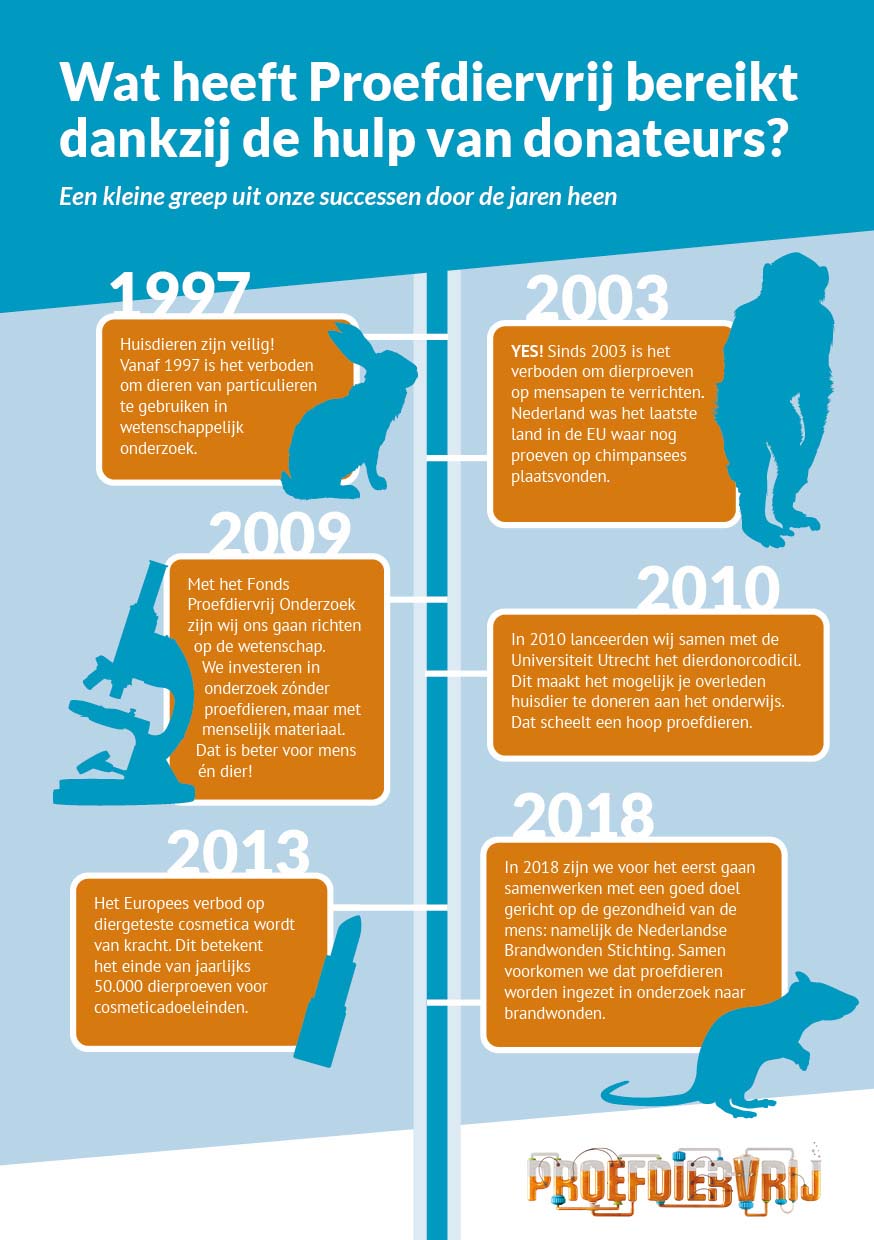 Wat heeft Proefdiervrij bereikt dankzij de hulp van donateurs?

Een kleine greep uit onze successen door de jaren heen

1997

Huisdieren zijn veilig! Vanaf 1997 is het verboden om dieren van particulieren te gebruiken in wetenschappelijk onderzoek.

2003

YES! Sinds 2003 is het verboden om dierproeven op mensapen te verrichten. Nederland was het laatste land in de EU waar nog proeven op chimpansees plaatsvonden.

2009

Met het Fonds Proefdiervrij Onderzoek zijn wij ons gaan richten op de wetenschap. We investeren in onderzoek zónder proefdieren, maar met menselijk materiaal. Dat is beter voor mens én dier!

2010

In 2010 lanceerden wij samen met de Universiteit Utrecht het dierdonorcodicil. Dit maakt het mogelijk je overleden huisdier te doneren aan het onderwijs. Dat scheelt een hoop proefdieren.

2013

Het Europees verbod op diergeteste cosmetica wordt van kracht. Dit betekent het einde van jaarlijks 50.000 dierproeven voor cosmeticadoeleinden.

2018

In 2018 zijn we voor het eerst gaan samenwerken met een goed doel gericht op de gezondheid van de mens: namelijk de Nederlandse Brandwonden Stichting. Samen voorkomen we dat proefdieren worden ingezet in onderzoek naar brandwonden.

PROEFDIERVRIJ